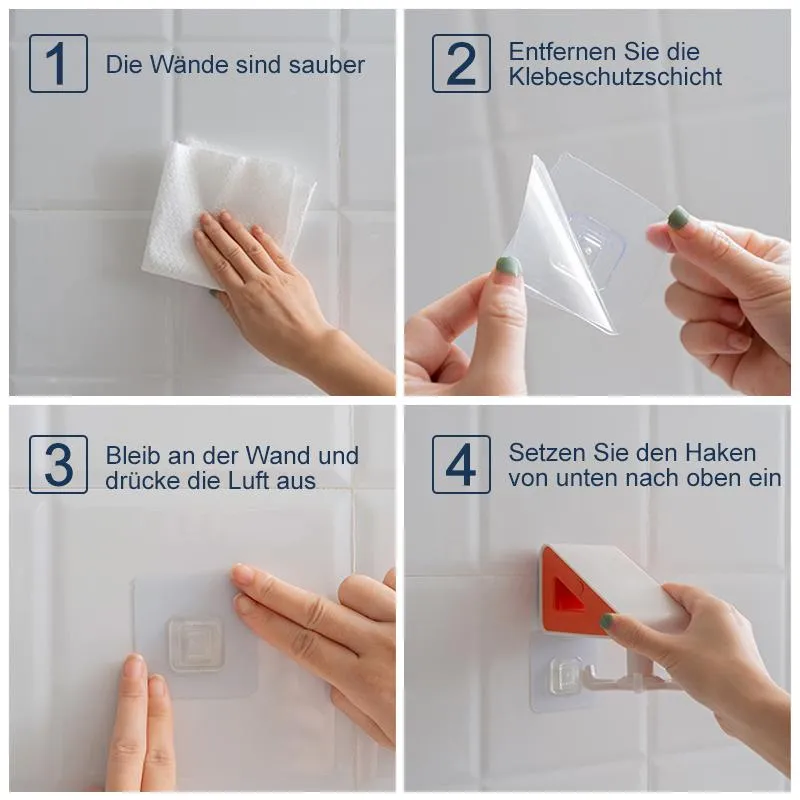 1 Die Wände sind sauber

2 Entfernen Sie die Klebeschutzschicht

3 Bleib an der Wand und drücke die Luft aus

4 Setzen Sie den Haken von unten nach oben ein